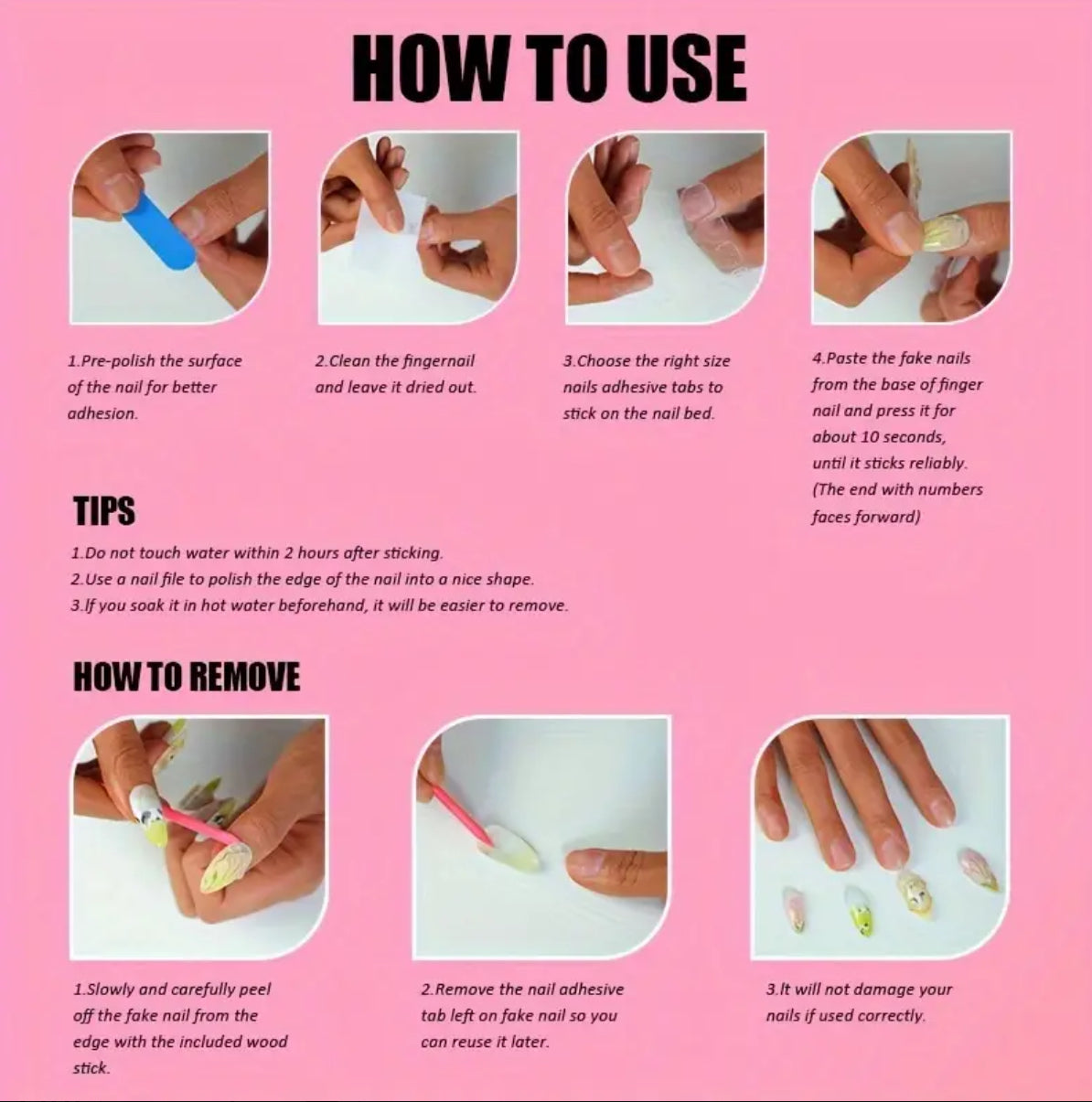 HOW TO USE

1.Pre-polish the surface of the nail for better adhesion.

2.Clean the fingernail and leave it dried out.

3.Choose the right size nails adhesive tabs to stick on the nail bed.

4.Paste the fake nails from the base of finger nail and press it for about 10 seconds, until it sticks reliably. (The end with numbers faces forward)

TIPS

1.Do not touch water within 2 hours after sticking.
2.Use a nail file to polish the edge of the nail into a nice shape.
3.If you soak it in hot water beforehand, it will be easier to remove.

HOW TO REMOVE

1.Slowly and carefully peel off the fake nail from the edge with the included wood stick.

2.Remove the nail adhesive tab left on fake nail so you can reuse it later.

3.It will not damage your nails if used correctly.